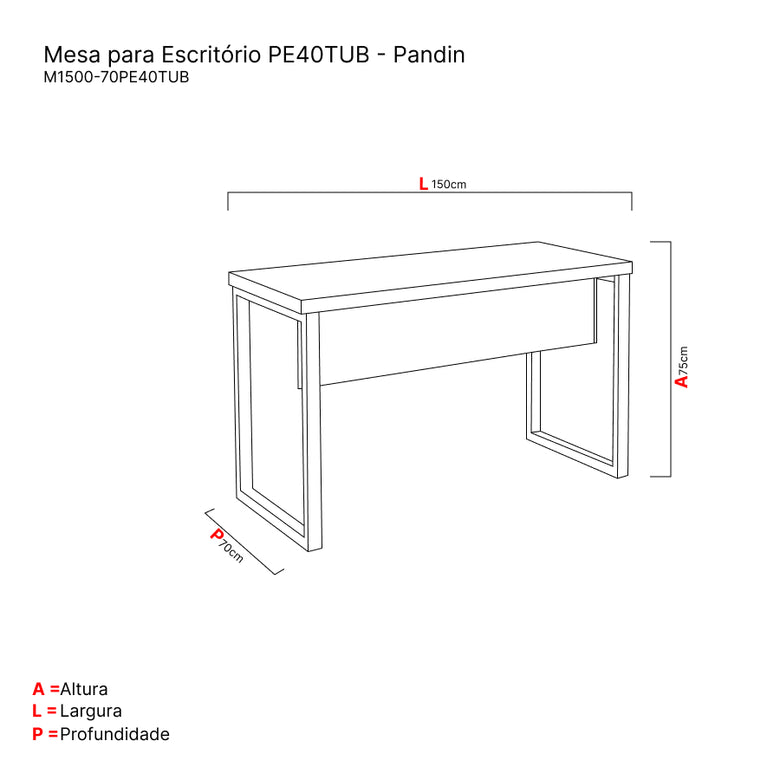 Mesa para Escritório PE40TUB - Pandin
M1500-70PE40TUB

L 150cm

A 75cm

P 70cm

A = Altura
L = Largura
P = Profundidade