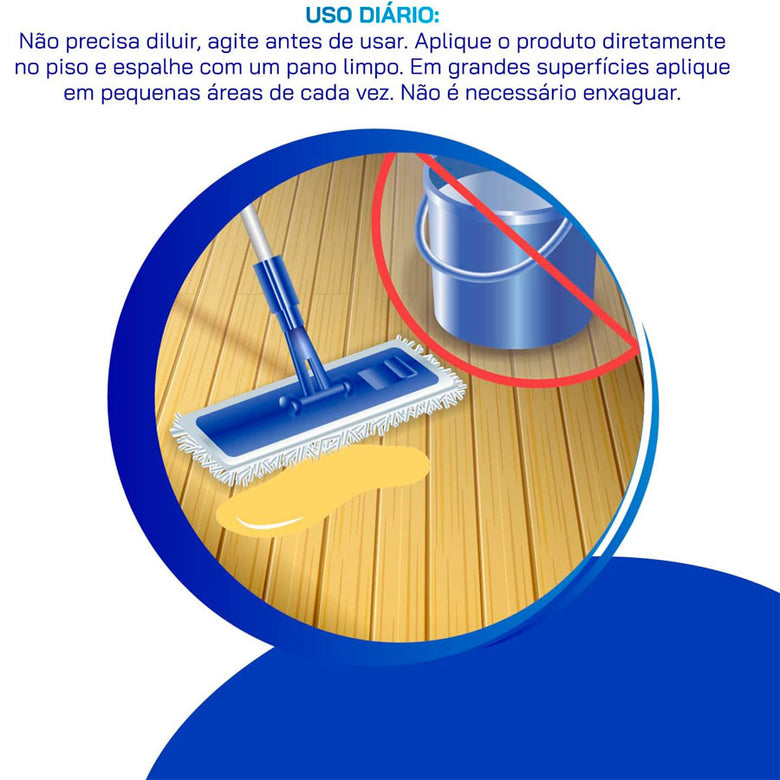 USO DIÁRIO:
Não precisa diluir, agite antes de usar. Aplique o produto diretamente no piso e espalhe com um pano limpo. Em grandes superfícies aplique em pequenas áreas de cada vez. Não é necessário enxaguar.