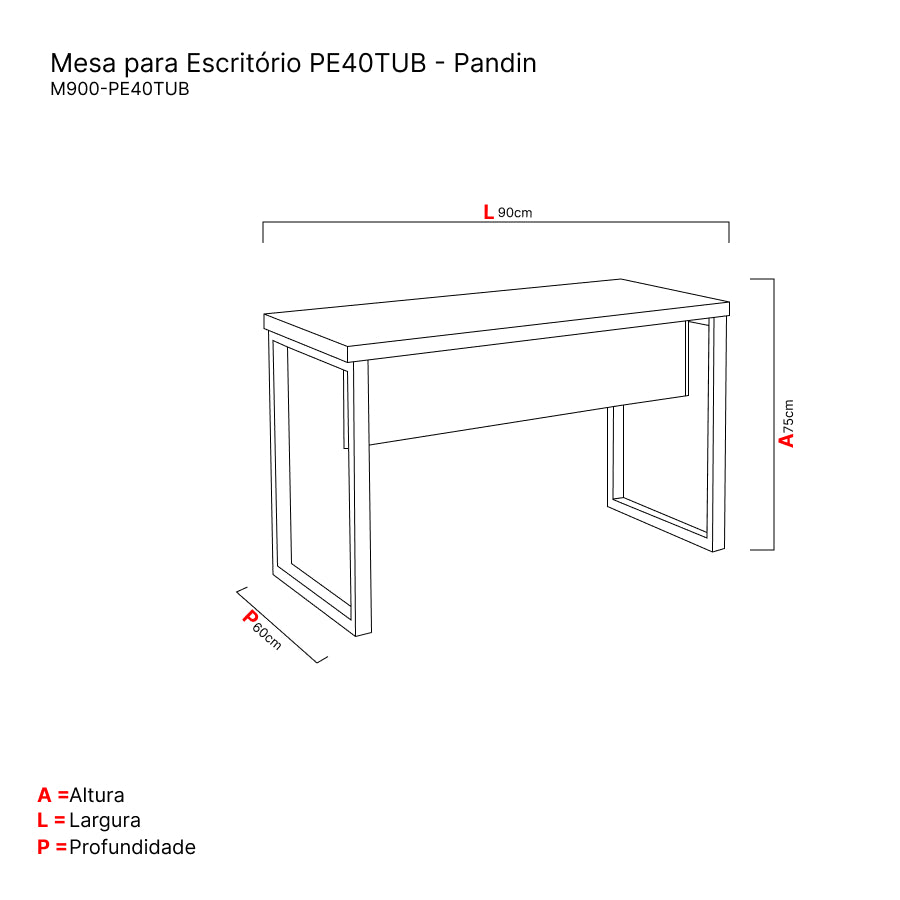 Mesa para Escritório PE40TUB - Pandin
M900-PE40TUB

L 90cm

A 75cm

P 60cm

A =Altura
L = Largura
P =Profundidade