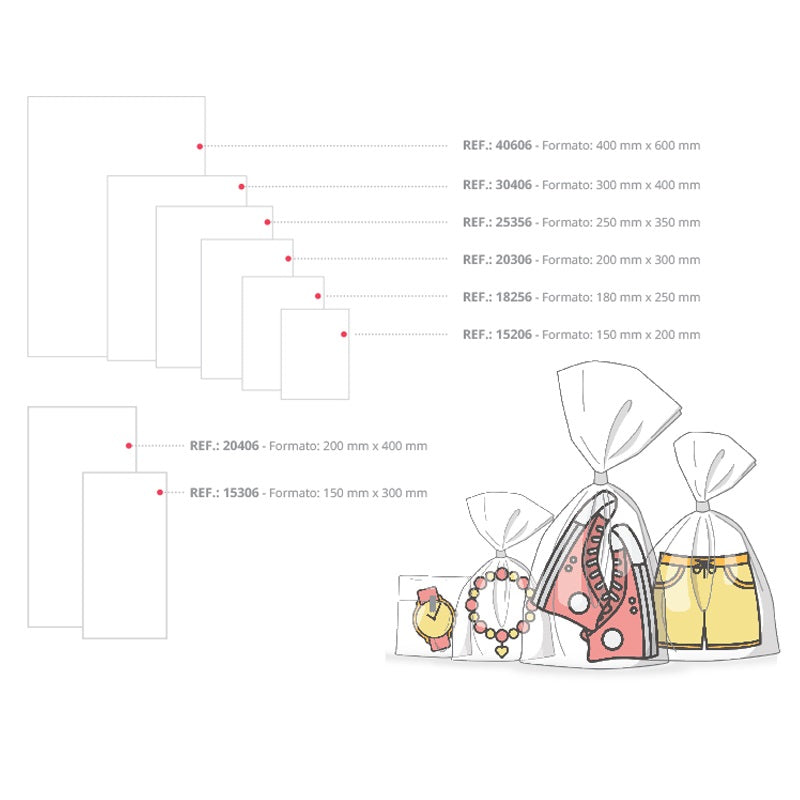 REF.: 40606 - Formato: 400 mm x 600 mm

REF.: 30406 - Formato: 300 mm x 400 mm

REF.: 25356 - Formato: 250 mm x 350 mm

REF.: 20306 - Formato: 200 mm x 300 mm

REF.: 18256 - Formato: 180 mm x 250 mm

REF.: 15206 - Formato: 150 mm x 200 mm

REF.: 20406 - Formato: 200 mm x 400 mm

REF.: 15306 - Formato: 150 mm x 300 mm